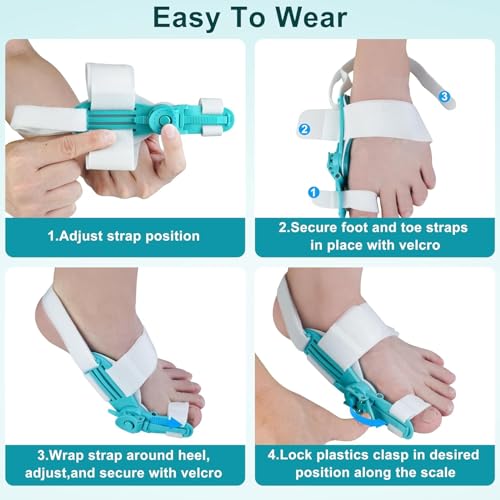 Easy To Wear

1.Adjust strap position

3

2

1

2.Secure foot and toe straps in place with velcro

3.Wrap strap around heel, adjust,and secure with velcro

4.Lock plastics clasp in desired position along the scale